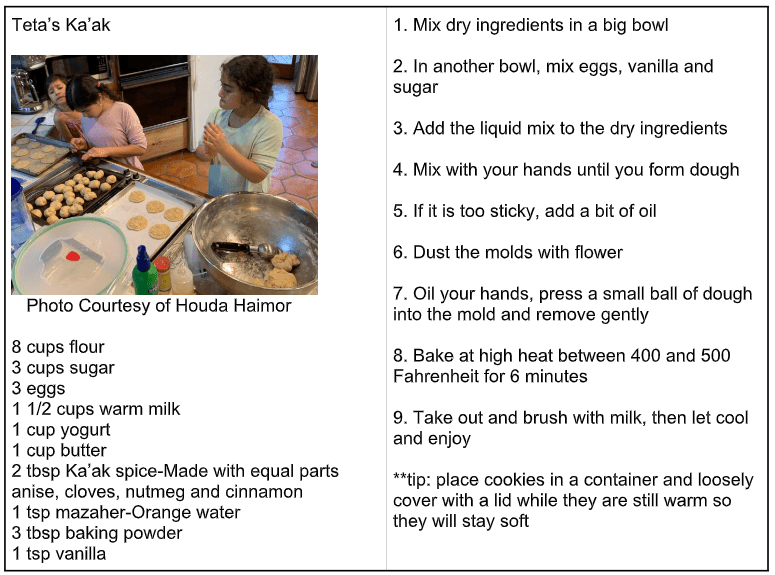 Teta's Ka'ak

Photo Courtesy of Houda Haimor

8 cups flour
3 cups sugar
3 eggs
1 1/2 cups warm milk
1 cup yogurt
1 cup butter
2 tbsp Ka'ak spice-Made with equal parts anise, cloves, nutmeg and cinnamon
1 tsp mazaher-Orange water
3 tbsp baking powder
1 tsp vanilla

1. Mix dry ingredients in a big bowl

2. In another bowl, mix eggs, vanilla and sugar

3. Add the liquid mix to the dry ingredients

4. Mix with your hands until you form dough

5. If it is too sticky, add a bit of oil

6. Dust the molds with flower

7. Oil your hands, press a small ball of dough into the mold and remove gently

8. Bake at high heat between 400 and 500 Fahrenheit for 6 minutes

9. Take out and brush with milk, then let cool and enjoy

**tip: place cookies in a container and loosely cover with a lid while they are still warm so they will stay soft