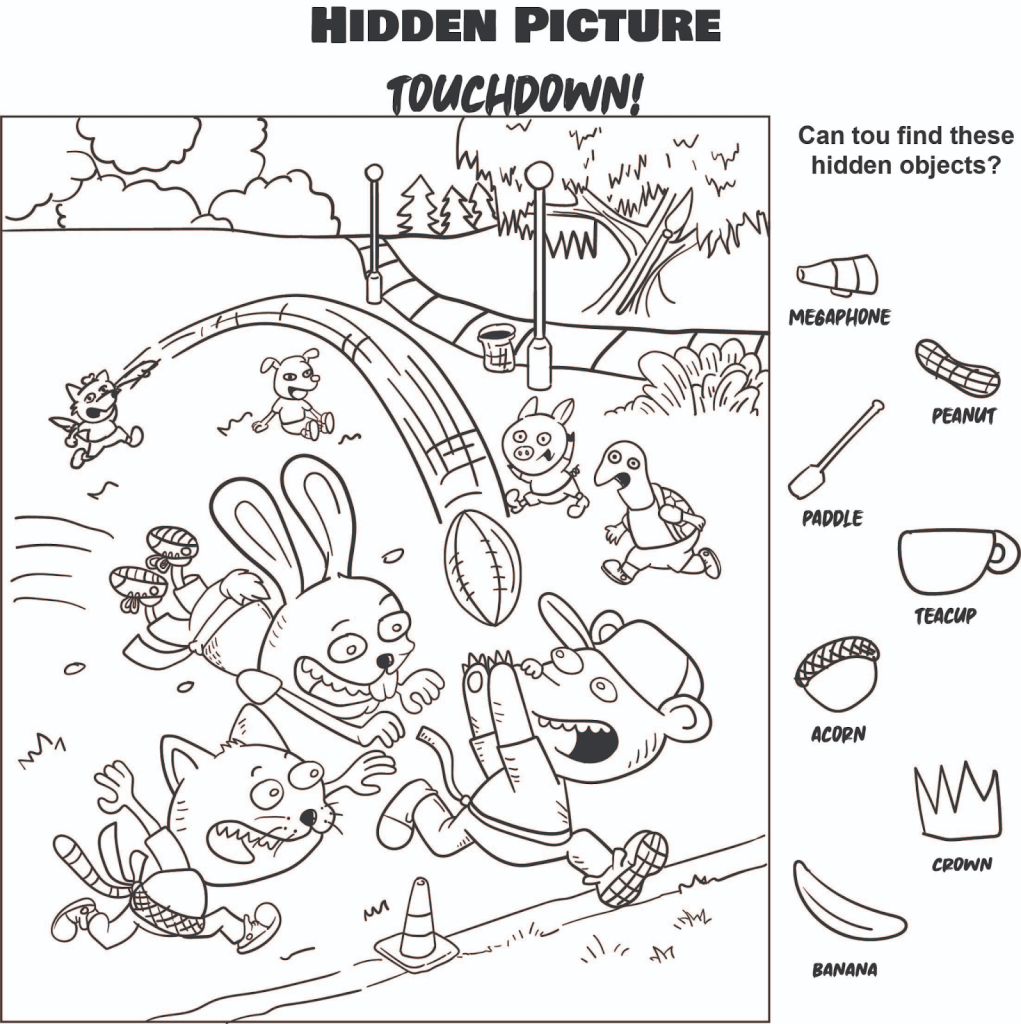 HIDDEN PICTURE

TOUCHDOWN!

Can tou find these hidden objects?

MEGAPHONE

PEANUT

PADDLE

TEACUP

ACORN

CROWN

BANANA